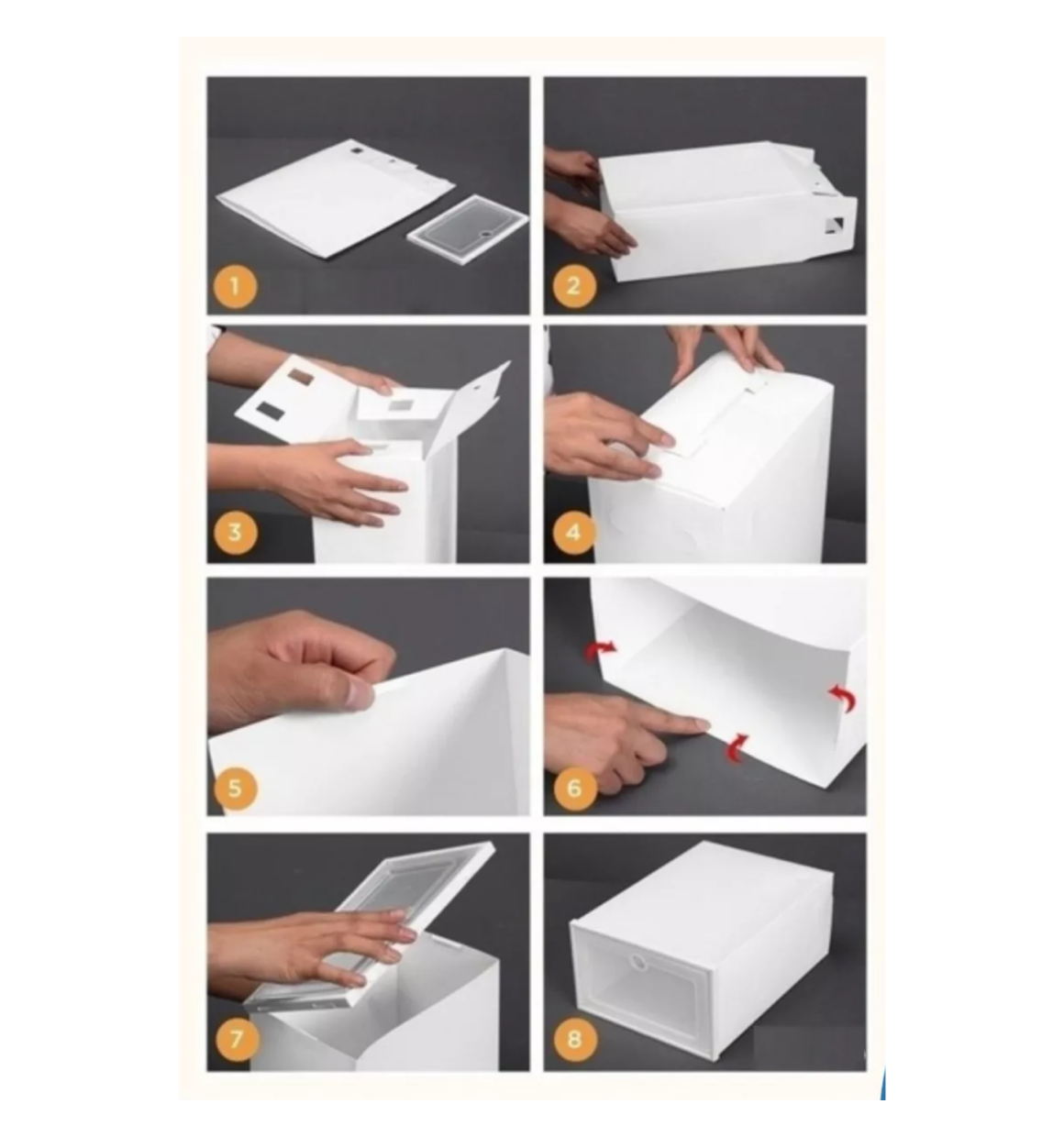 1
2
3
4
5
6
7
8