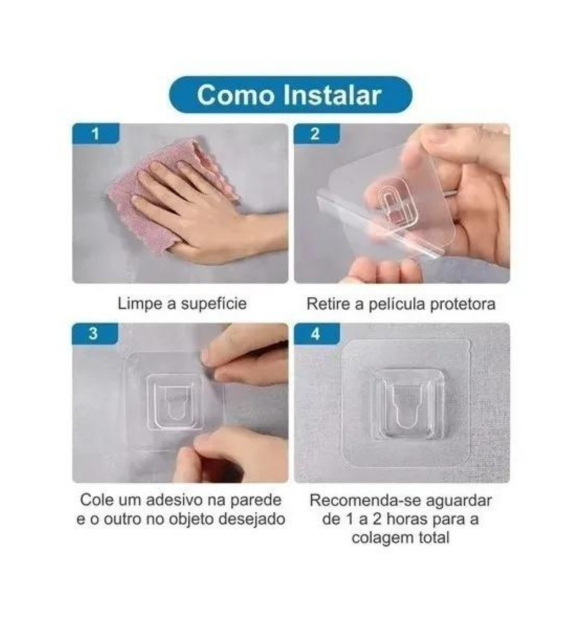 Como Instalar

1

Limpe a supefície

2

Retire a película protetora

3

Cole um adesivo na parede e o outro no objeto desejado

4

Recomenda-se aguardar de 1 a 2 horas para a colagem total